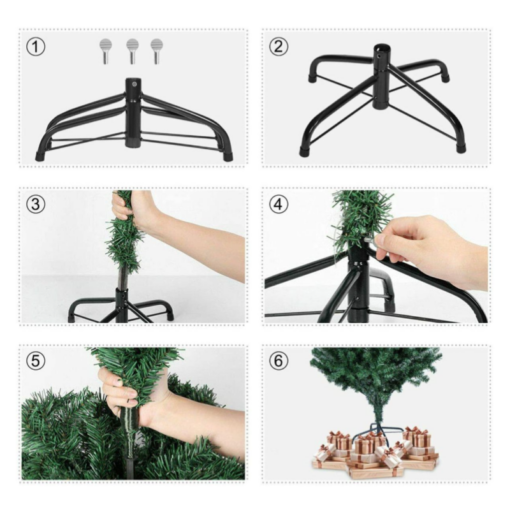 ①
②
③
④
⑤
⑥