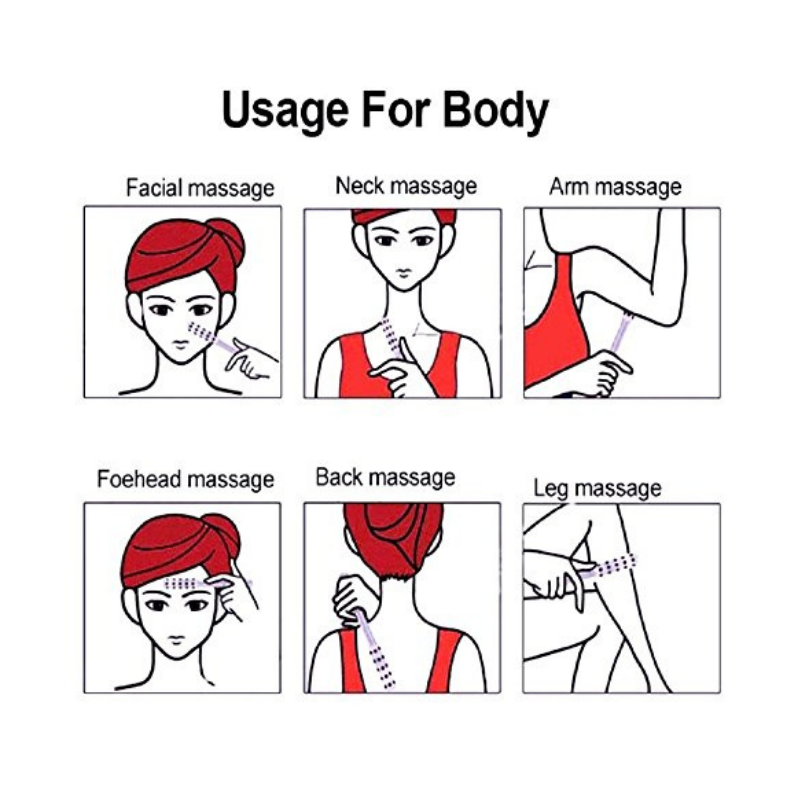 Usage For Body

Facial massage

Neck massage

Arm massage

Foehead massage

Back massage

Leg massage