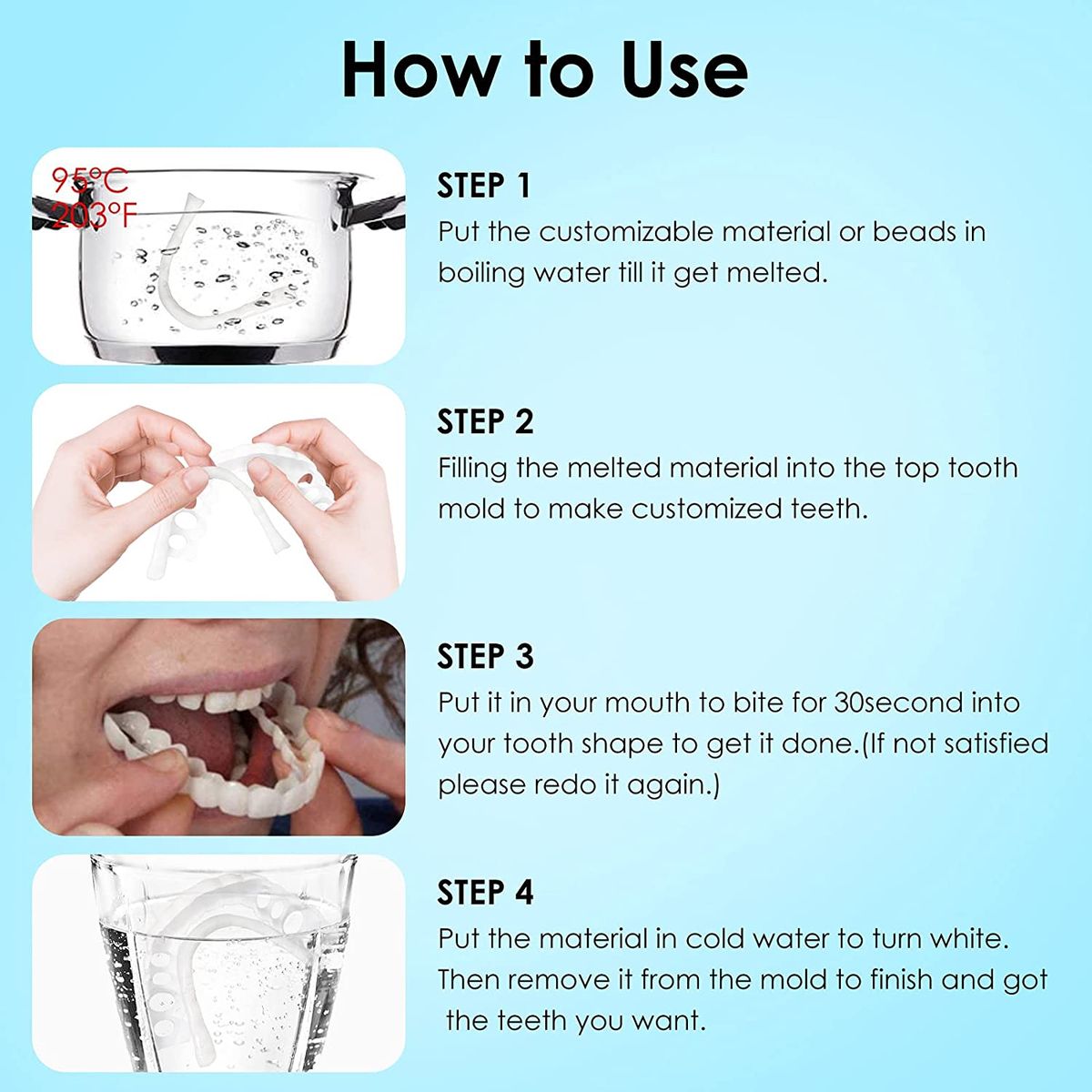 How to Use

95°C
203°F

STEP 1
Put the customizable material or beads in boiling water till it get melted.

STEP 2
Filling the melted material into the top tooth mold to make customized teeth.

STEP 3
Put it in your mouth to bite for 30second into your tooth shape to get it done.(If not satisfied please redo it again.)

STEP 4
Put the material in cold water to turn white. Then remove it from the mold to finish and got the teeth you want.