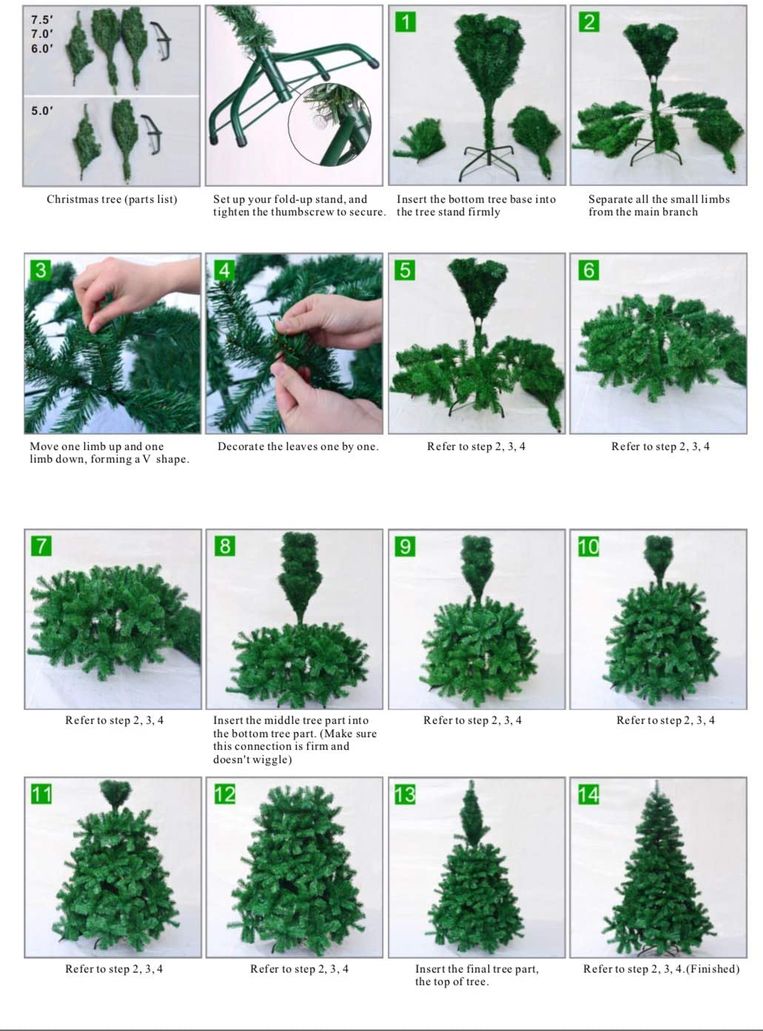 7.5'
7.0'
6.0'

5.0'

Christmas tree (parts list)

Set up your fold-up stand, and tighten the thumbscrew to secure.

1

Insert the bottom tree base into the tree stand firmly

2

Separate all the small limbs from the main branch

3

Move one limb up and one limb down, forming a V shape.

4

Decorate the leaves one by one.

5

Refer to step 2, 3, 4

6

Refer to step 2, 3, 4

7

Refer to step 2, 3, 4

8

Insert the middle tree part into the bottom tree part. (Make sure this connection is firm and doesn't wiggle)

9

Refer to step 2, 3, 4

10

Refer to step 2, 3, 4

11

Refer to step 2, 3, 4

12

Refer to step 2, 3, 4

13

Insert the final tree part, the top of tree.

14

Refer to step 2, 3, 4.(Finished)