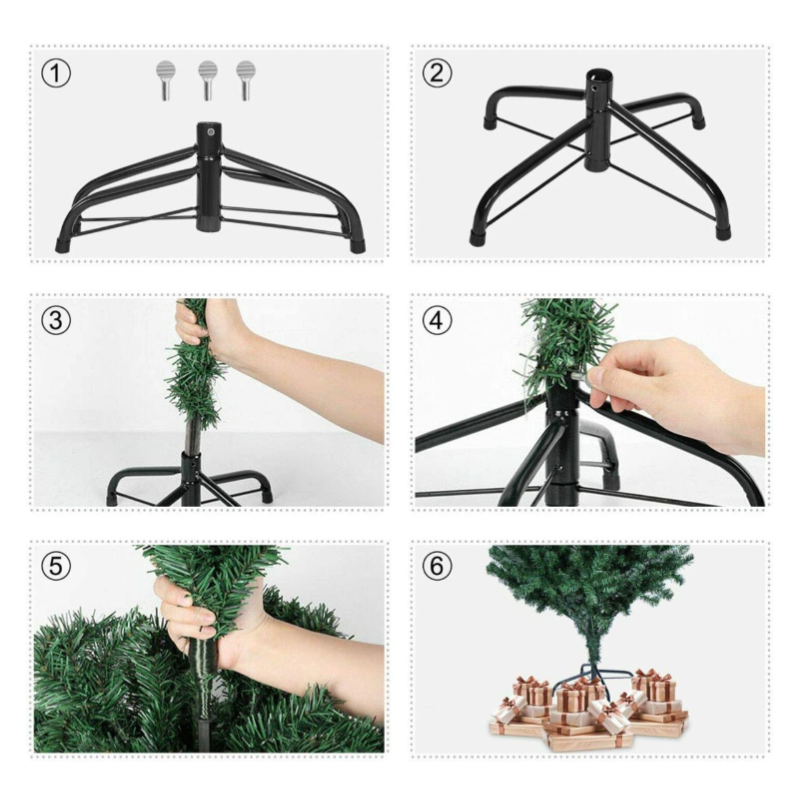 ①

②

③

④

⑤

⑥