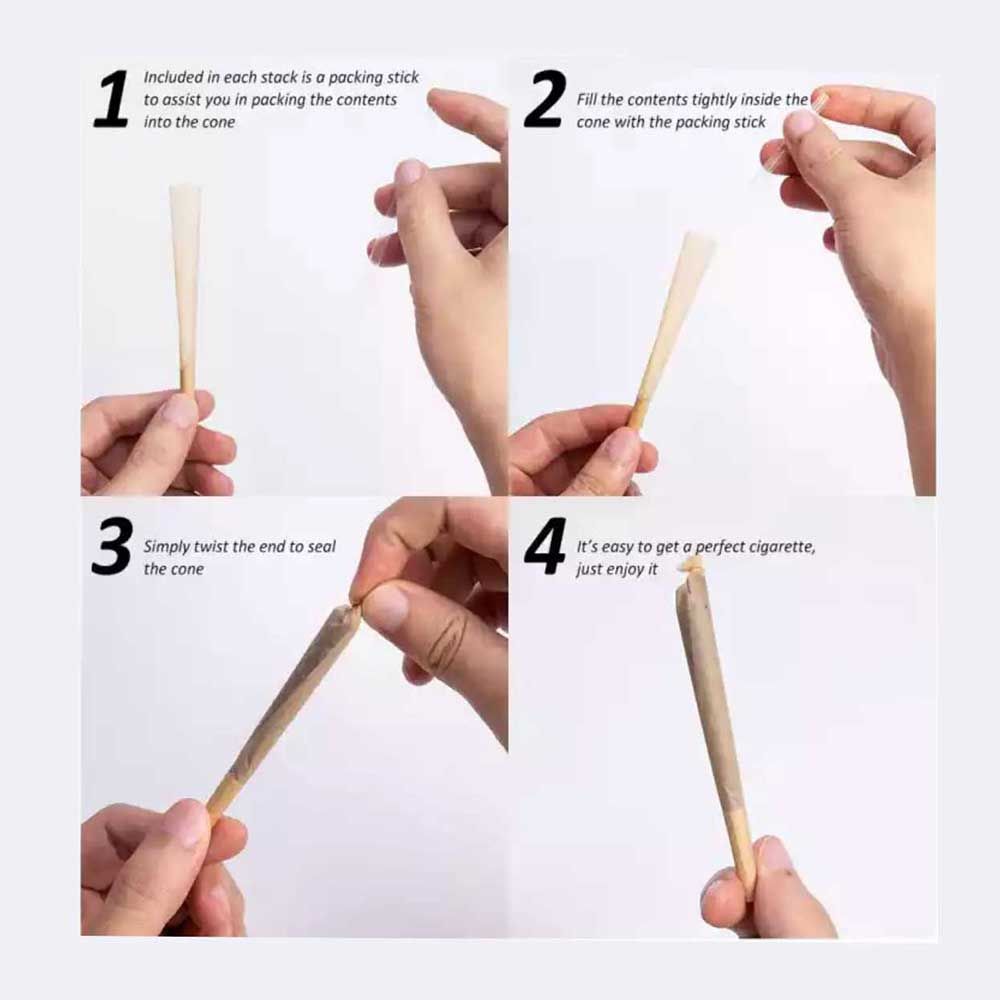 1 Included in each stack is a packing stick to assist you in packing the contents into the cone

2 Fill the contents tightly inside the cone with the packing stick

3 Simply twist the end to seal the cone

4 It's easy to get a perfect cigarette, just enjoy it