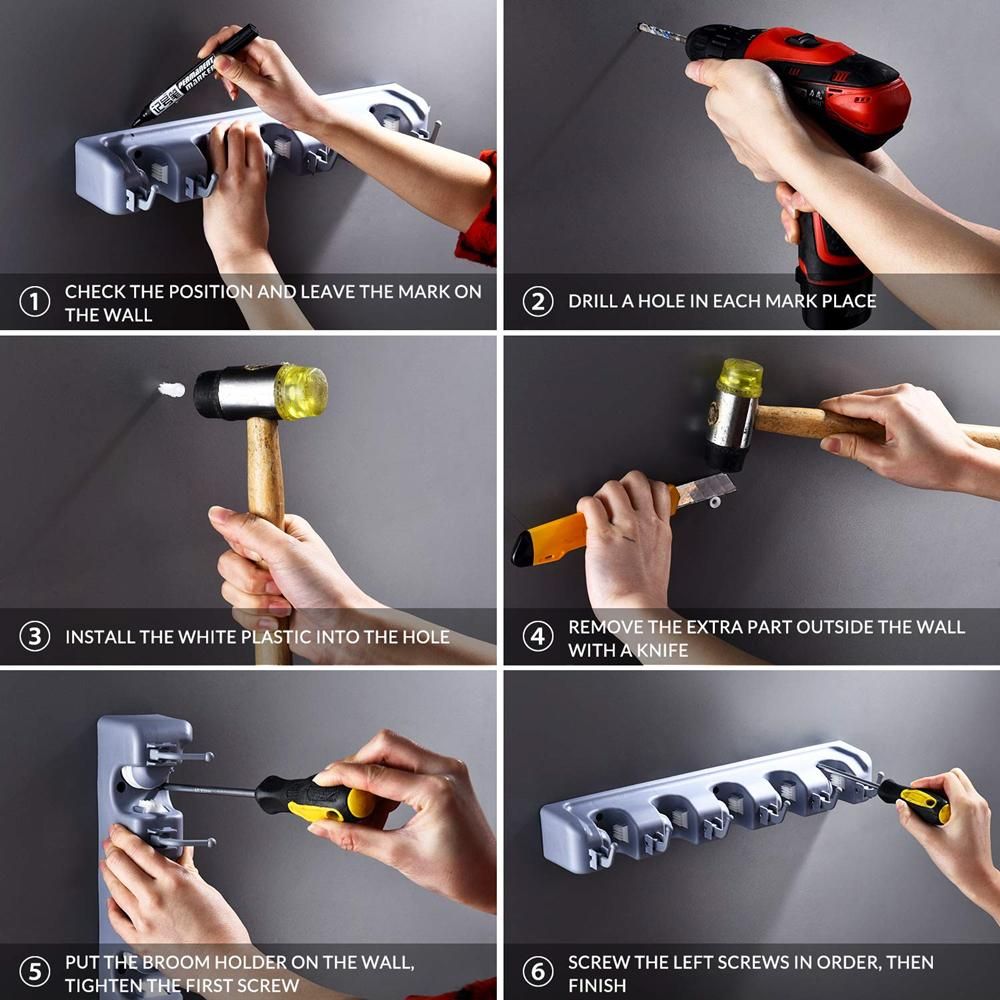 ① CHECK THE POSITION AND LEAVE THE MARK ON THE WALL

② DRILL A HOLE IN EACH MARK PLACE

③ INSTALL THE WHITE PLASTIC INTO THE HOLE

④ REMOVE THE EXTRA PART OUTSIDE THE WALL WITH A KNIFE

⑤ PUT THE BROOM HOLDER ON THE WALL, TIGHTEN THE FIRST SCREW

⑥ SCREW THE LEFT SCREWS IN ORDER, THEN FINISH