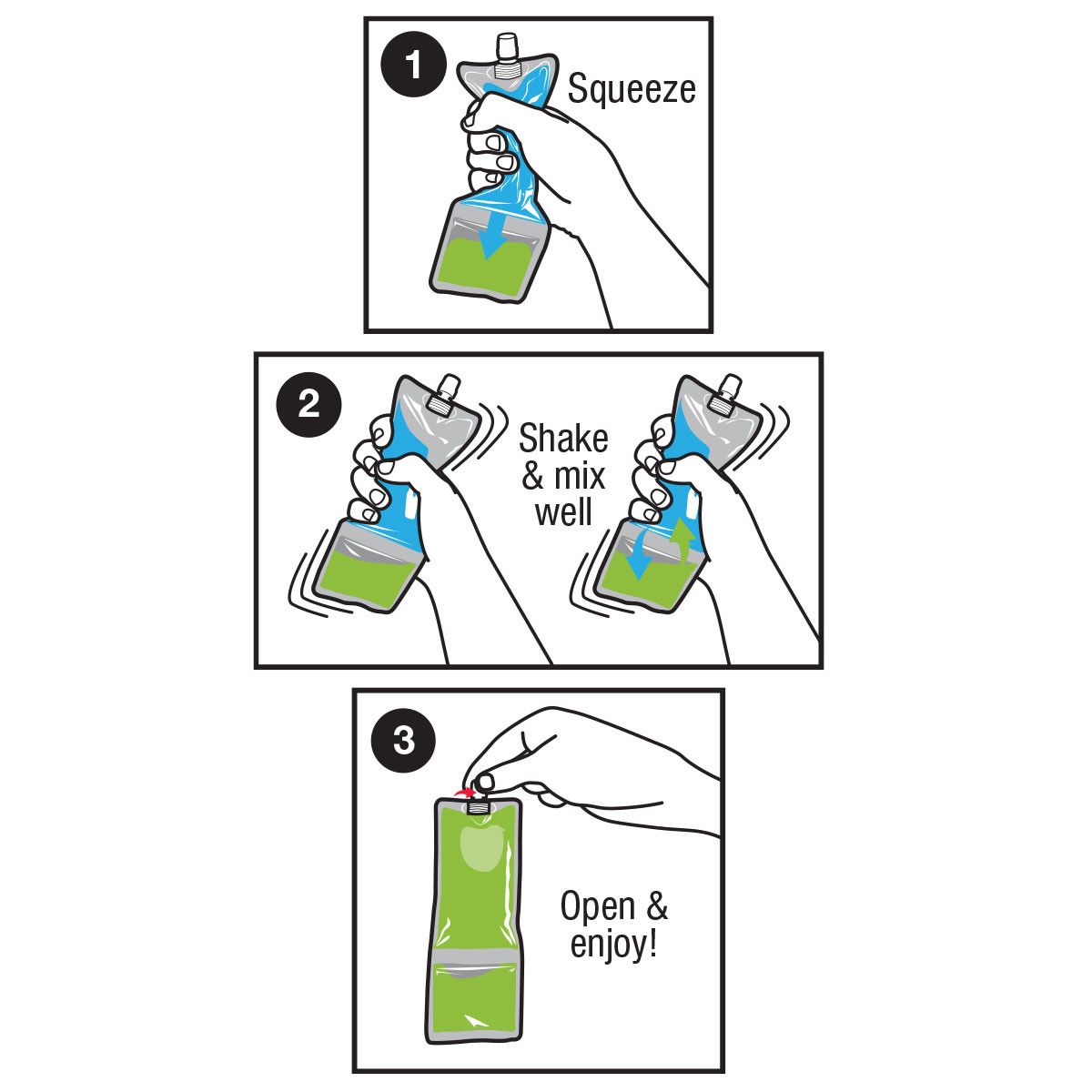 1 Squeeze

2 Shake & mix well

3 Open & enjoy!