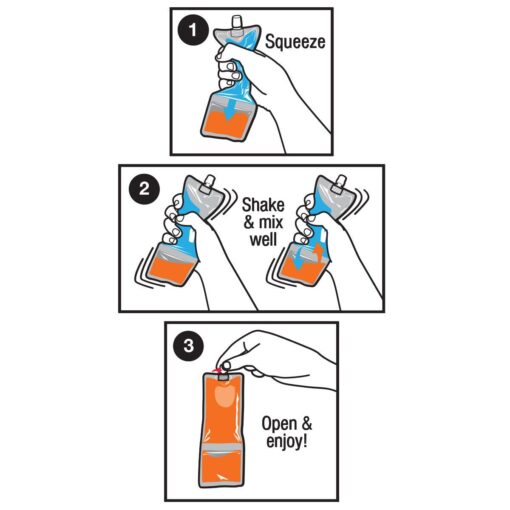 1
Squeeze

2
Shake & mix well

3
Open & enjoy!