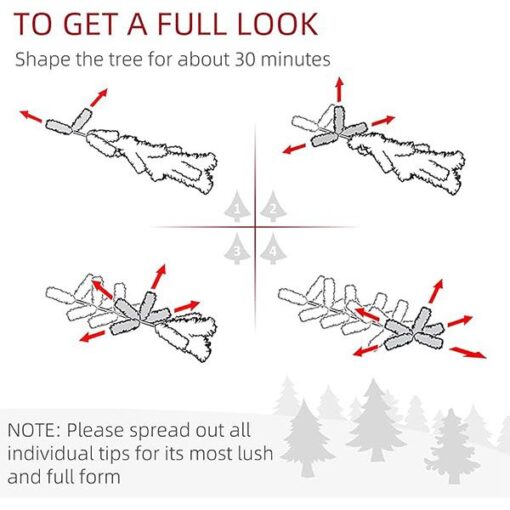 TO GET A FULL LOOK

Shape the tree for about 30 minutes

1 2
3 4

NOTE: Please spread out all individual tips for its most lush and full form