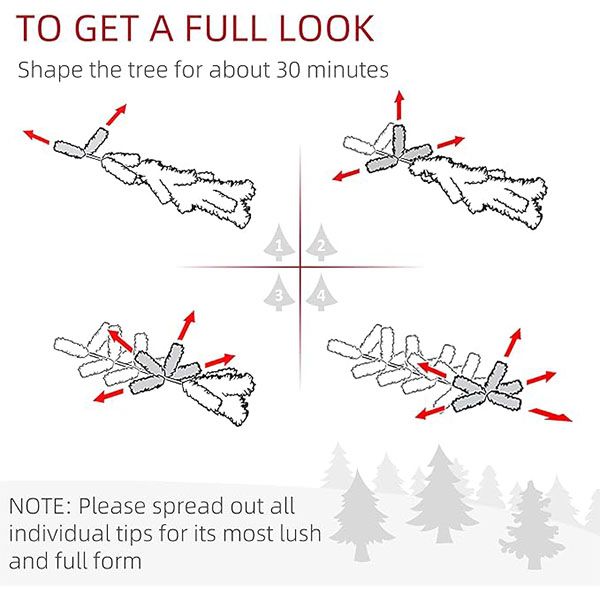 TO GET A FULL LOOK

Shape the tree for about 30 minutes

1
2
3
4

NOTE: Please spread out all individual tips for its most lush and full form