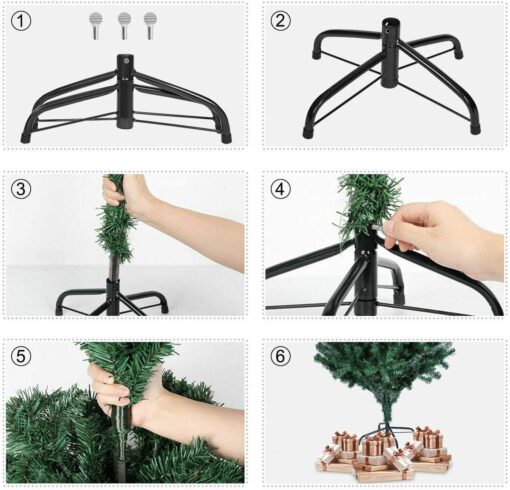 ①

②

③

④

⑤

⑥