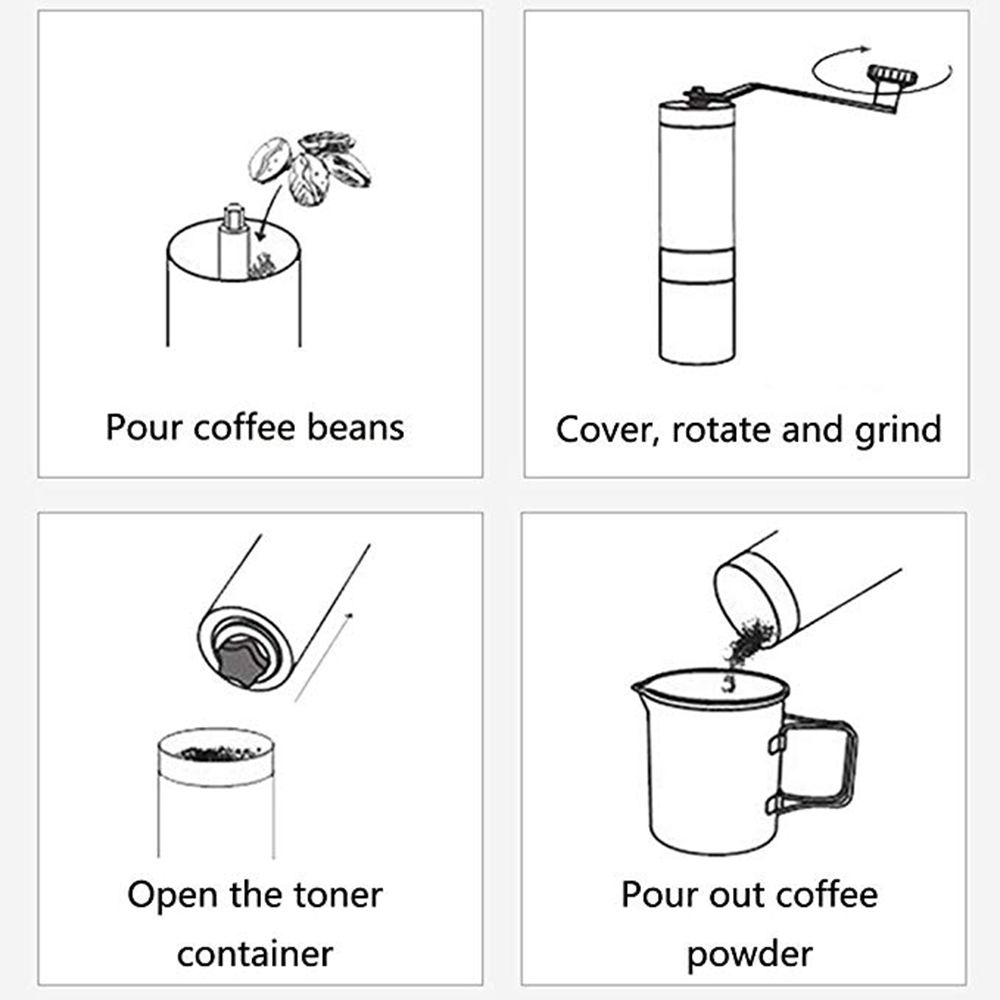 Pour coffee beans

Cover, rotate and grind

Open the toner container

Pour out coffee powder