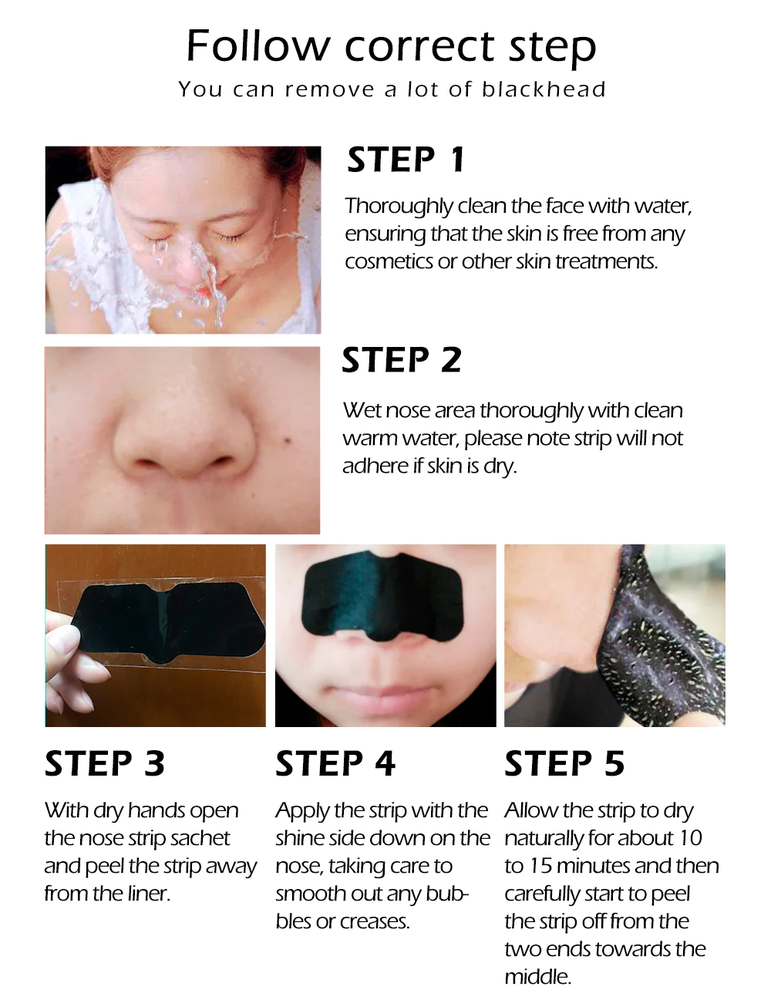 Follow correct step
You can remove a lot of blackhead

STEP 1
Thoroughly clean the face with water, ensuring that the skin is free from any cosmetics or other skin treatments.

STEP 2
Wet nose area thoroughly with clean warm water, please note strip will not adhere if skin is dry.

STEP 3
With dry hands open the nose strip sachet and peel the strip away from the liner.

STEP 4
Apply the strip with the shine side down on the nose, taking care to smooth out any bubbles or creases.

STEP 5
Allow the strip to dry naturally for about 10 to 15 minutes and then carefully start to peel the strip off from the two ends towards the middle.