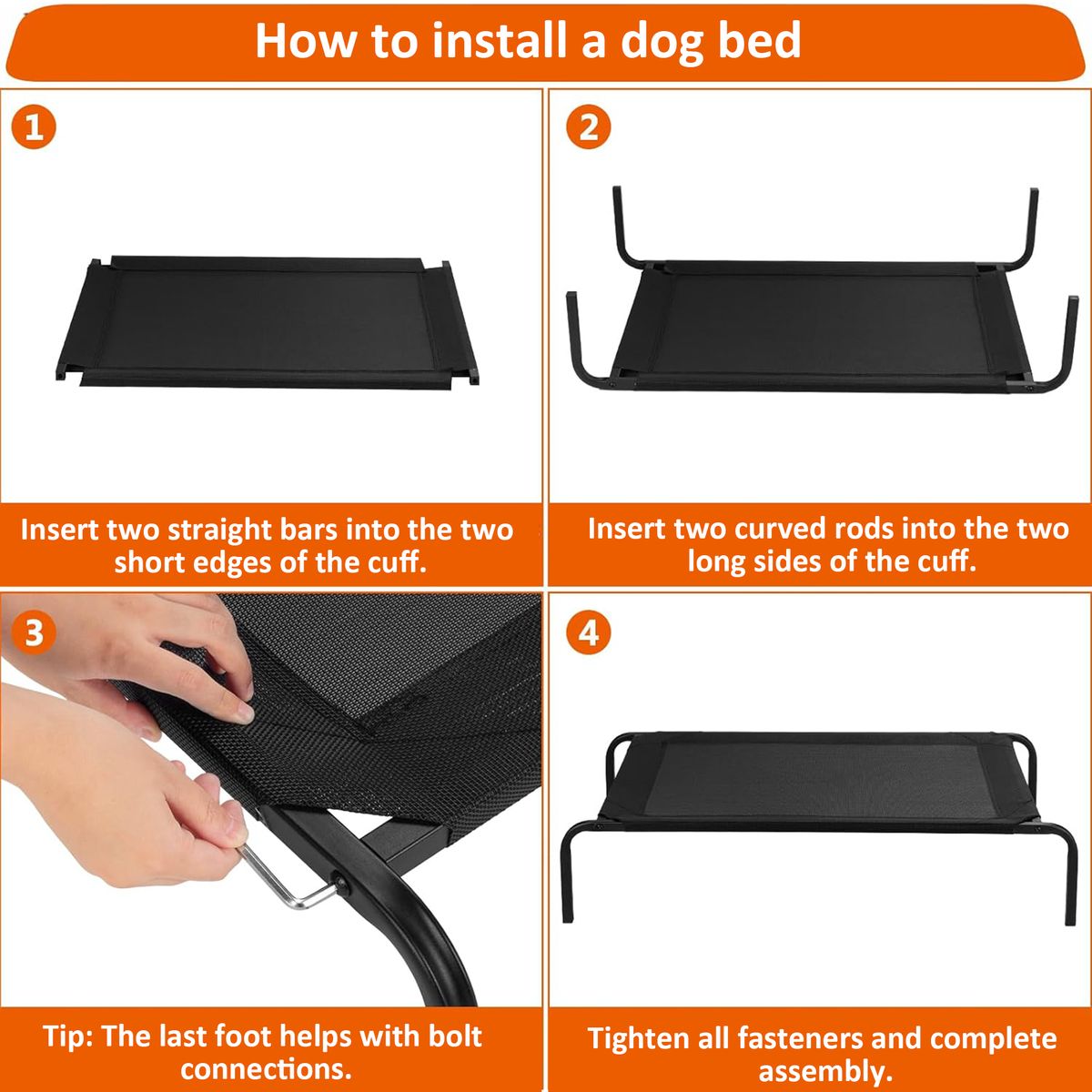 How to install a dog bed

1

Insert two straight bars into the two short edges of the cuff.

2

Insert two curved rods into the two long sides of the cuff.

3

Tip: The last foot helps with bolt connections.

4

Tighten all fasteners and complete assembly.