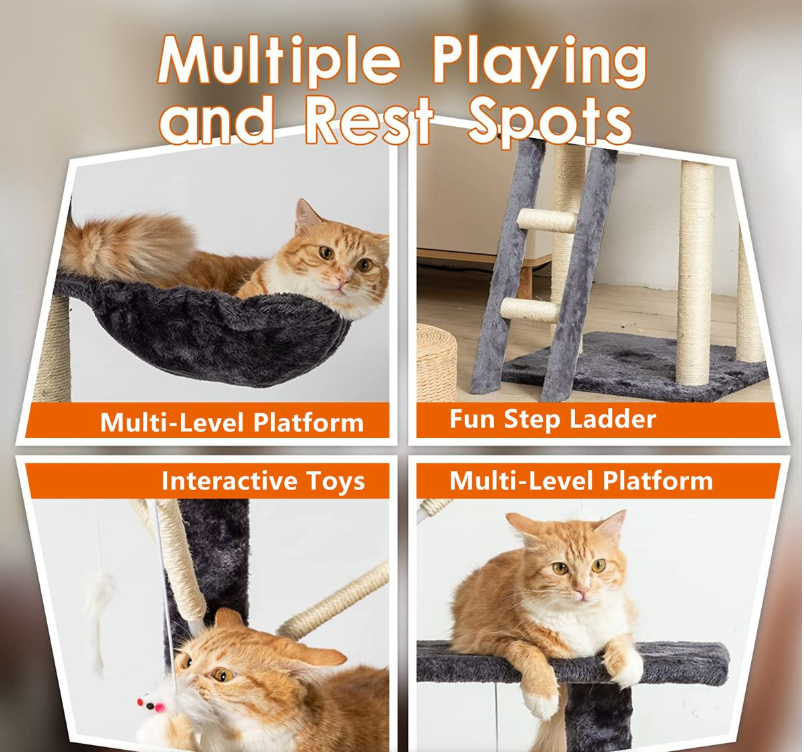 Multiple Playing and Rest Spots

Multi-Level Platform

Fun Step Ladder

Interactive Toys

Multi-Level Platform