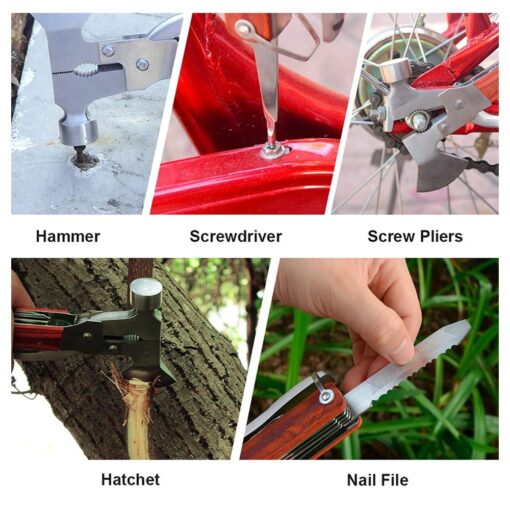 Hammer

Screwdriver

Screw Pliers

Hatchet

Nail File