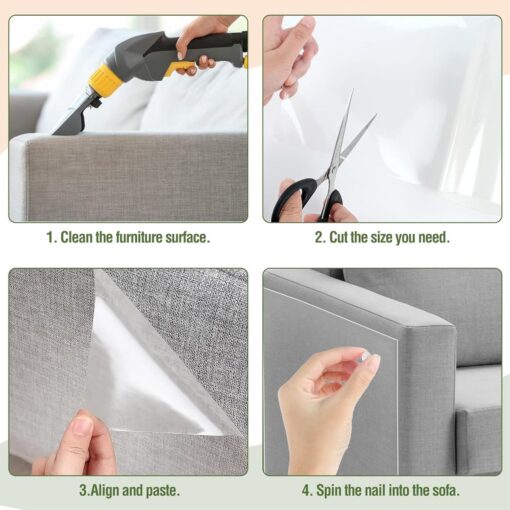 1. Clean the furniture surface.

2. Cut the size you need.

3.Align and paste.

4. Spin the nail into the sofa.