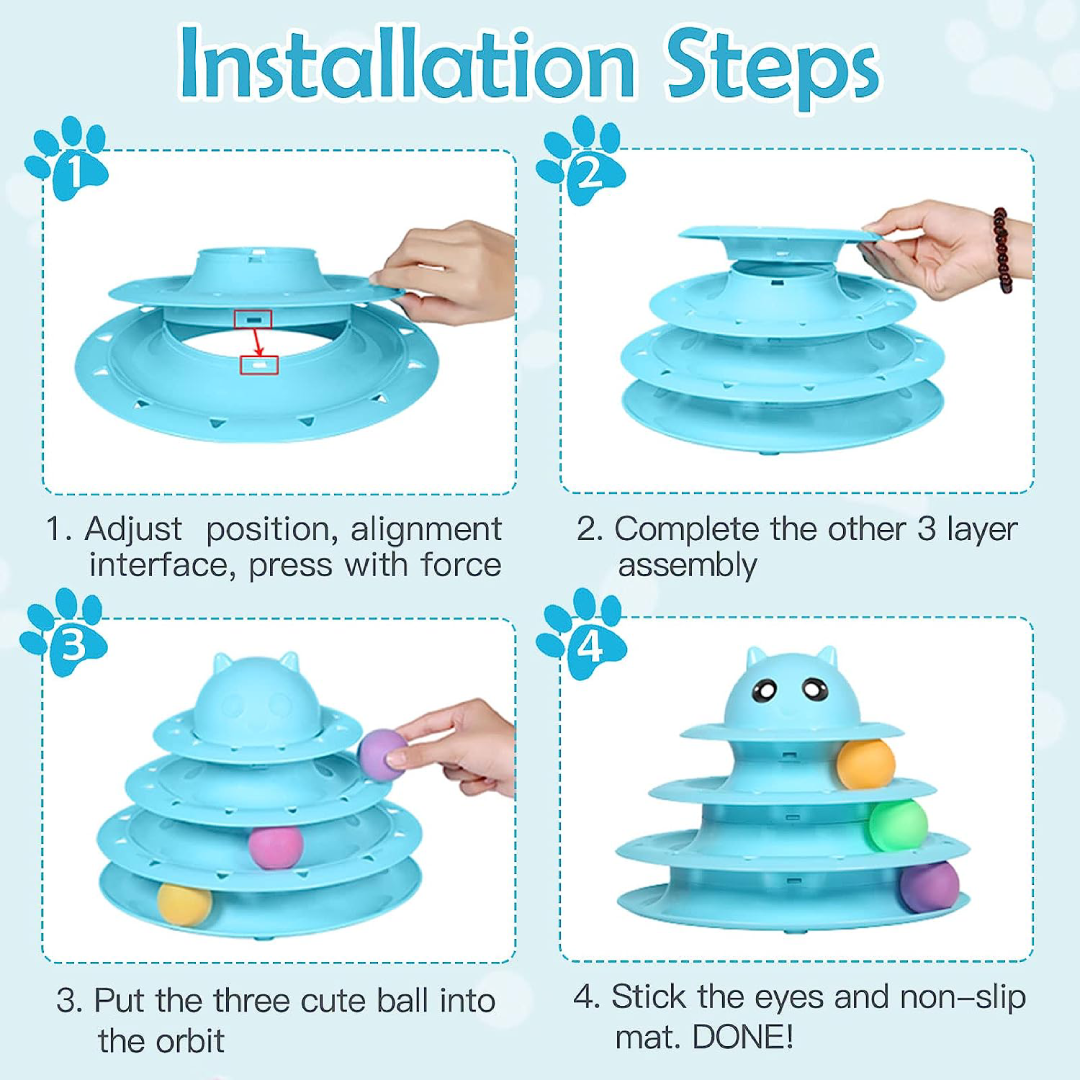 Installation Steps

1

2

1. Adjust position, alignment interface, press with force

2. Complete the other 3 layer assembly

3

4

3. Put the three cute ball into the orbit

4. Stick the eyes and non-slip mat. DONE!