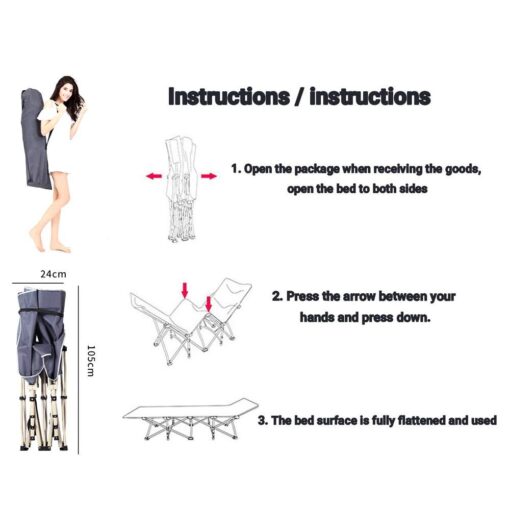 Instructions / instructions

1. Open the package when receiving the goods, open the bed to both sides

24cm

105cm

2. Press the arrow between your hands and press down.

3. The bed surface is fully flattened and used