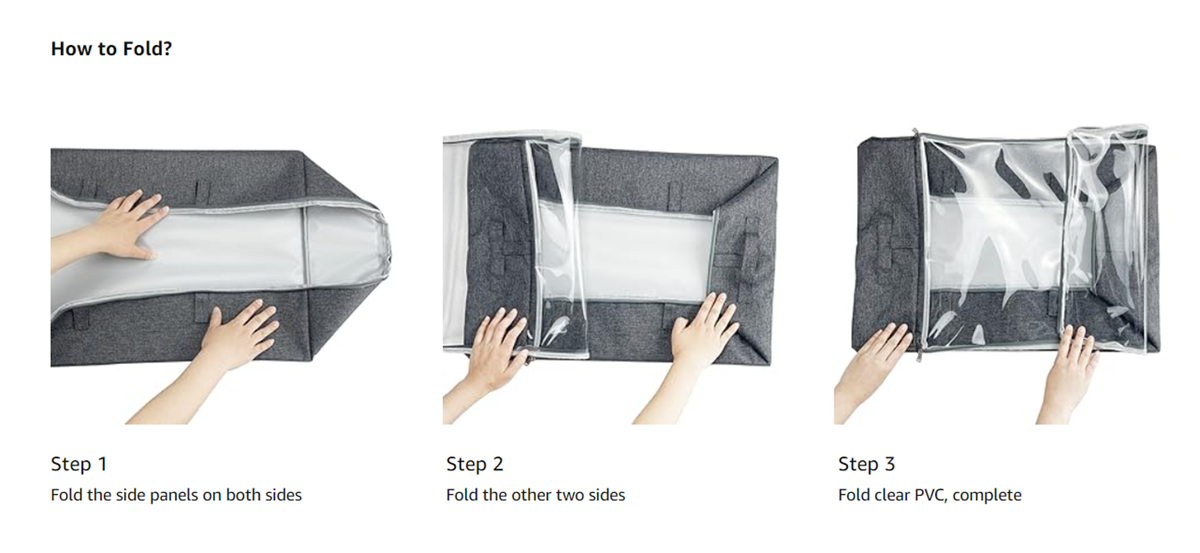 How to Fold?

Step 1
Fold the side panels on both sides

Step 2
Fold the other two sides

Step 3
Fold clear PVC, complete