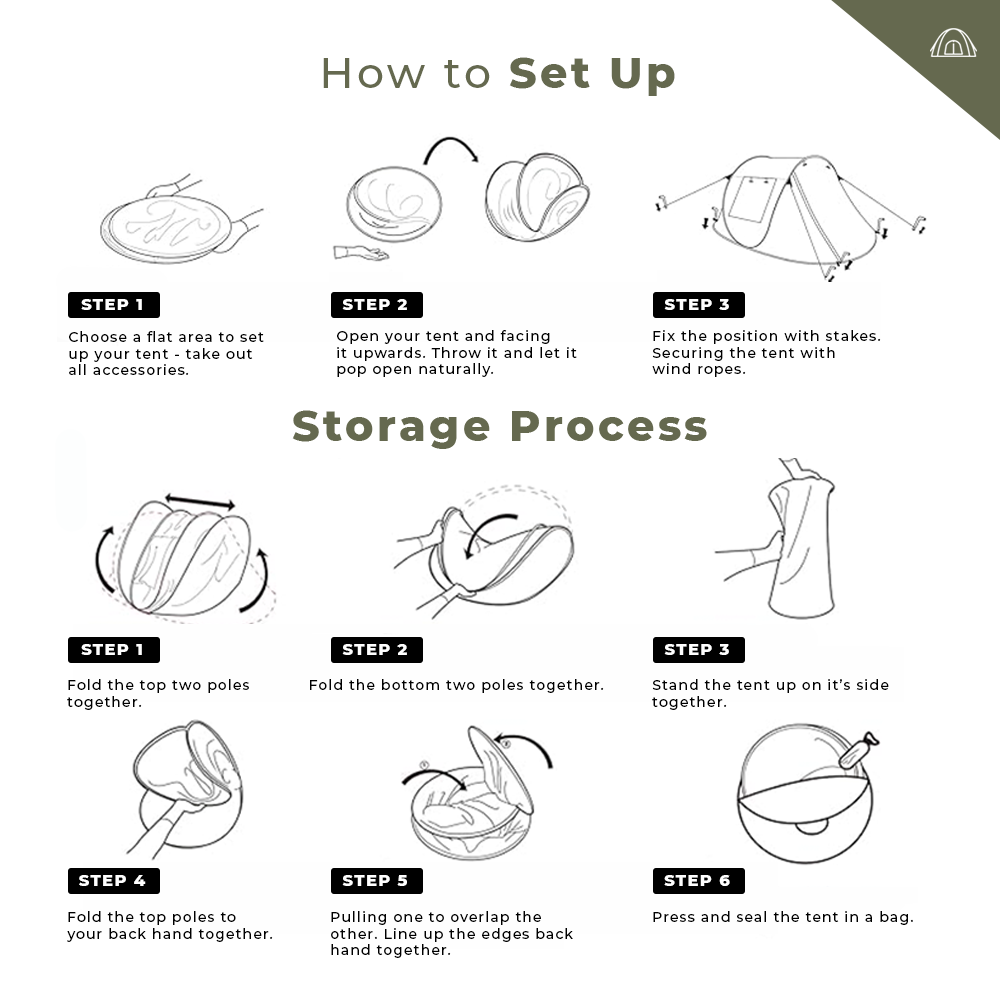 How to Set Up

STEP 1

Choose a flat area to set up your tent - take out all accessories.

STEP 2

Open your tent and facing it upwards. Throw it and let it pop open naturally.

STEP 3

Fix the position with stakes. Securing the tent with wind ropes.

Storage Process

STEP 1

Fold the top two poles together.

STEP 2

Fold the bottom two poles together.

STEP 3

Stand the tent up on it's side together.

STEP 4

Fold the top poles to your back hand together.

STEP 5

Pulling one to overlap the other. Line up the edges back hand together.

STEP 6

Press and seal the tent in a bag.