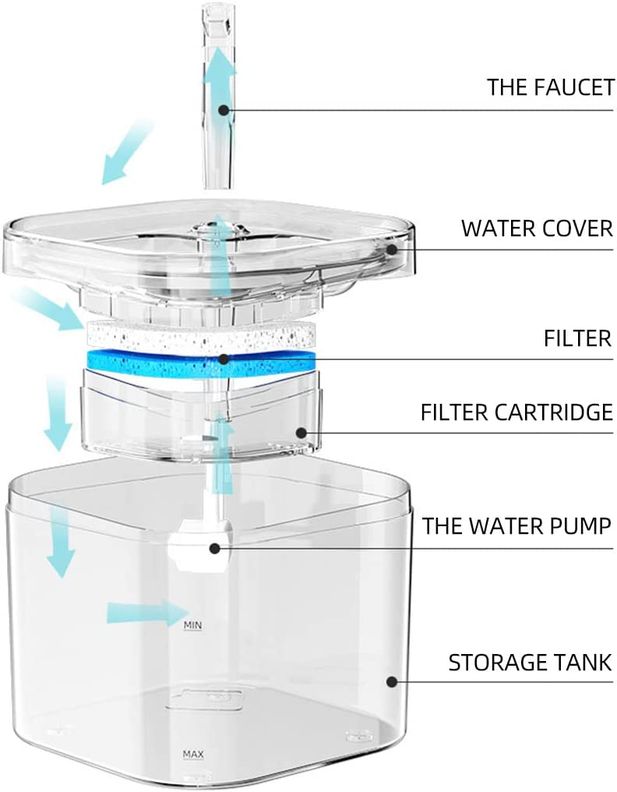 THE FAUCET

WATER COVER

FILTER

FILTER CARTRIDGE

THE WATER PUMP

MIN

STORAGE TANK

MAX