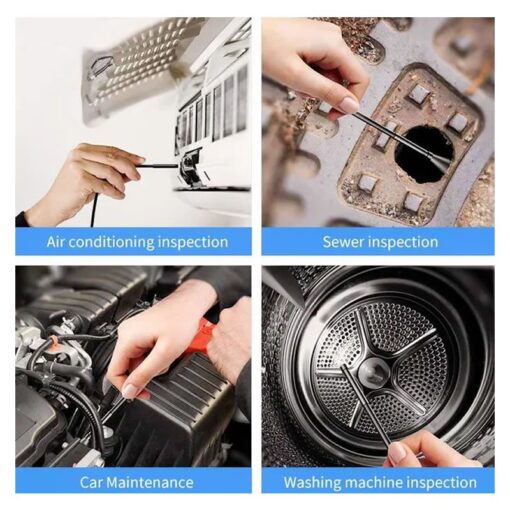 Air conditioning inspection

Sewer inspection

Car Maintenance

Washing machine inspection