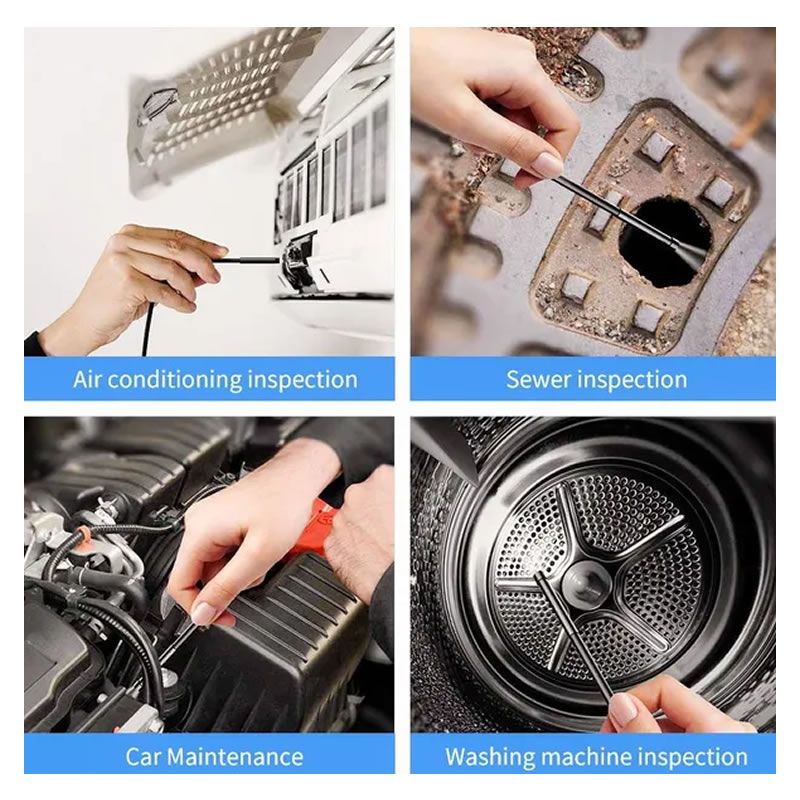 Air conditioning inspection

Sewer inspection

Car Maintenance

Washing machine inspection