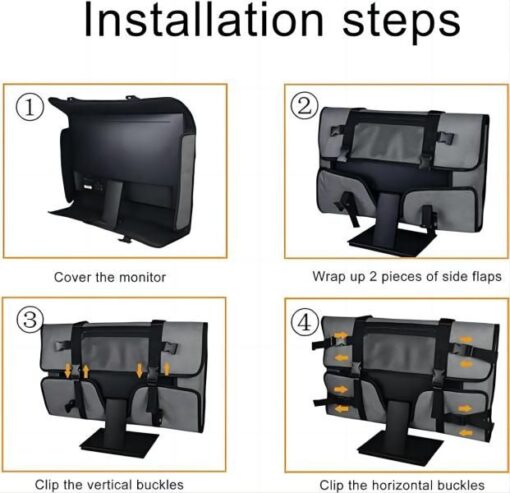 Installation steps

①

Cover the monitor

②

Wrap up 2 pieces of side flaps

③

Clip the vertical buckles

④

Clip the horizontal buckles