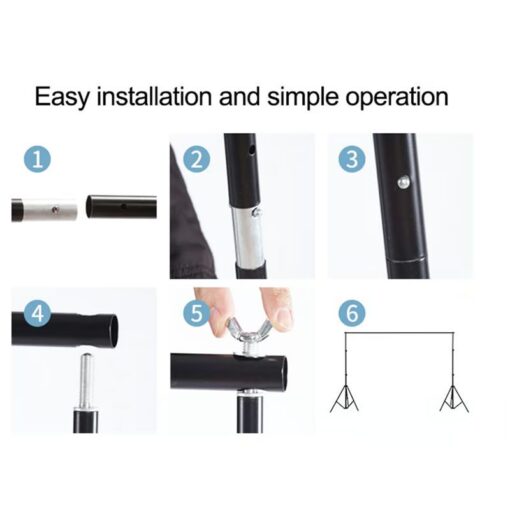 Easy installation and simple operation

1

2

3

4

5

6