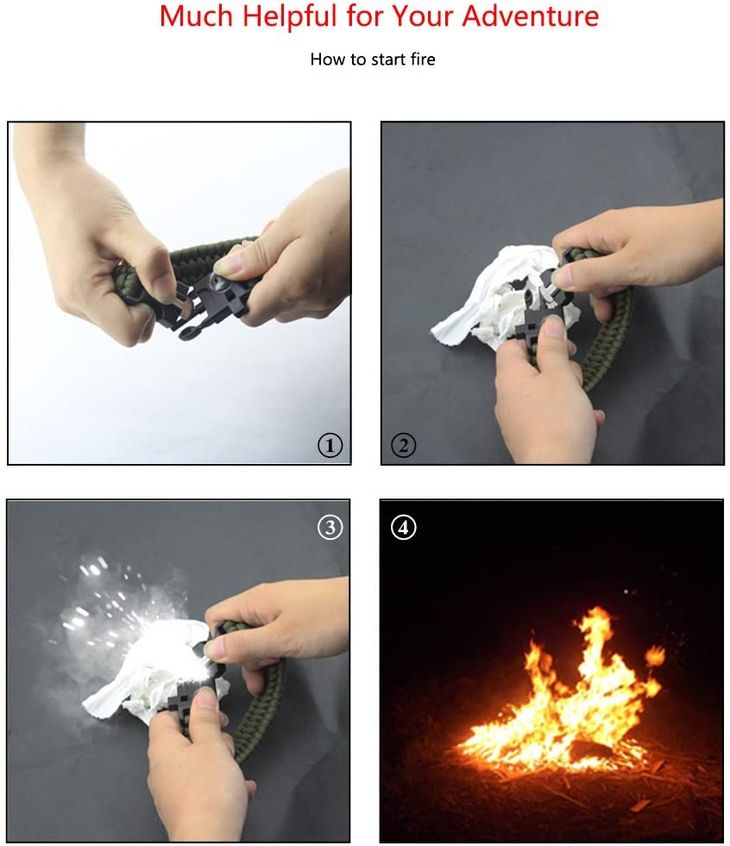 Much Helpful for Your Adventure

How to start fire

①

②

③

④