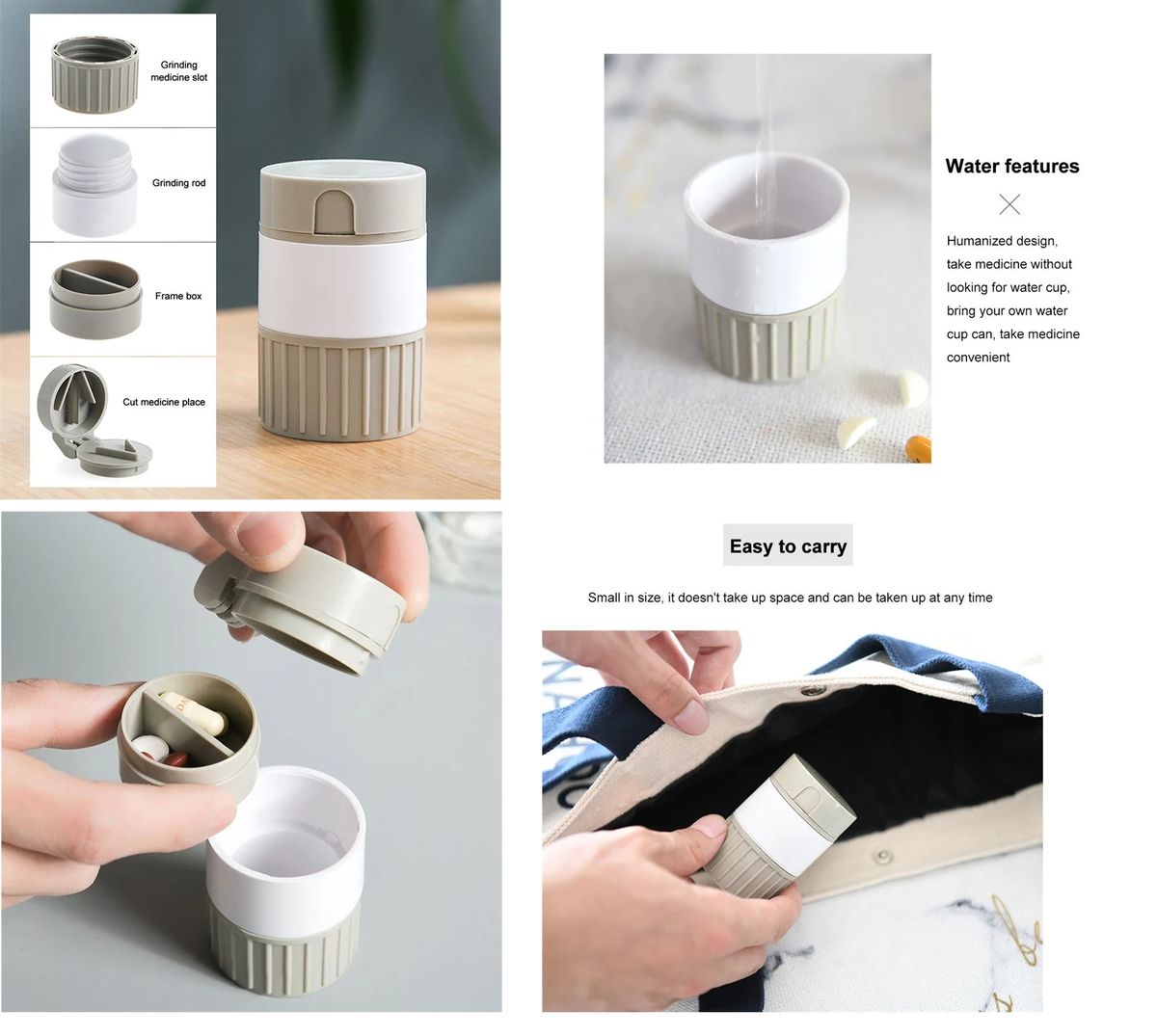 Grinding medicine slot

Grinding rod

Frame box

Cut medicine place

Water features

Humanized design, take medicine without looking for water cup, bring your own water cup can, take medicine convenient

Easy to carry

Small in size, it doesn't take up space and can be taken up at any time