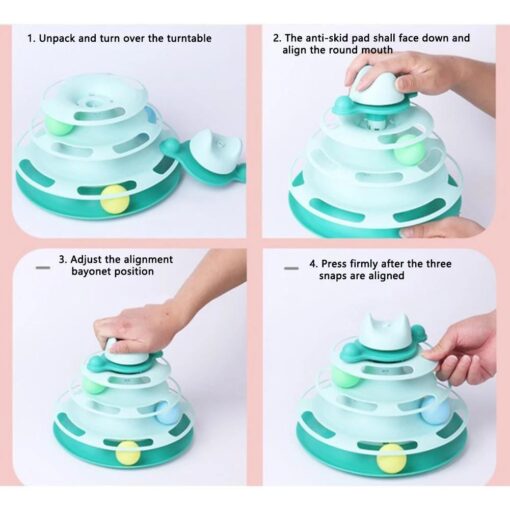 1. Unpack and turn over the turntable

2. The anti-skid pad shall face down and align the round mouth

3. Adjust the alignment bayonet position

4. Press firmly after the three snaps are aligned