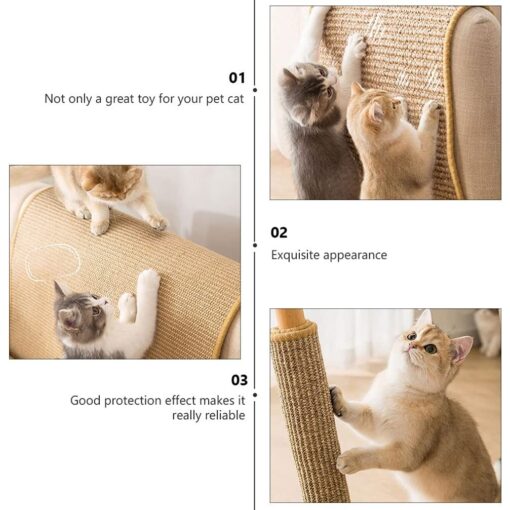 01
Not only a great toy for your pet cat

02
Exquisite appearance

03
Good protection effect makes it really reliable