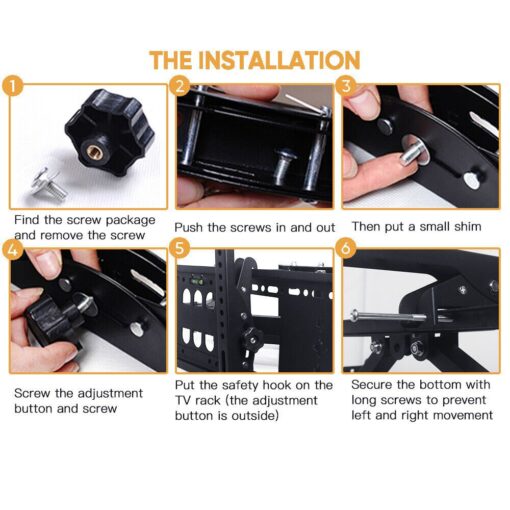 THE INSTALLATION

1

Find the screw package and remove the screw

2

Push the screws in and out

3

Then put a small shim

4

Screw the adjustment button and screw

5

Put the safety hook on the TV rack (the adjustment button is outside)

6

Secure the bottom with long screws to prevent left and right movement