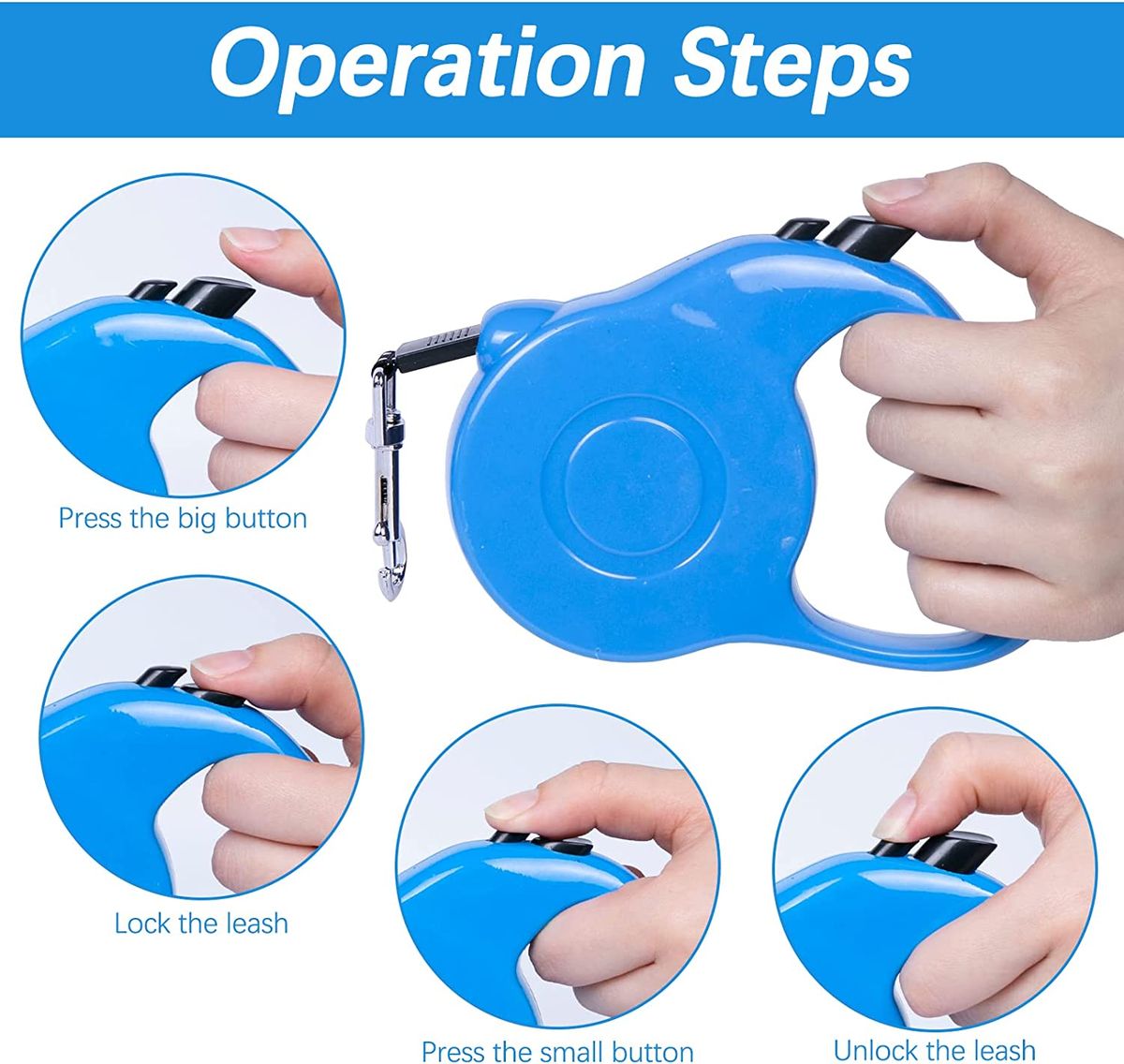 Operation Steps

Press the big button

Lock the leash

Press the small button

Unlock the leash