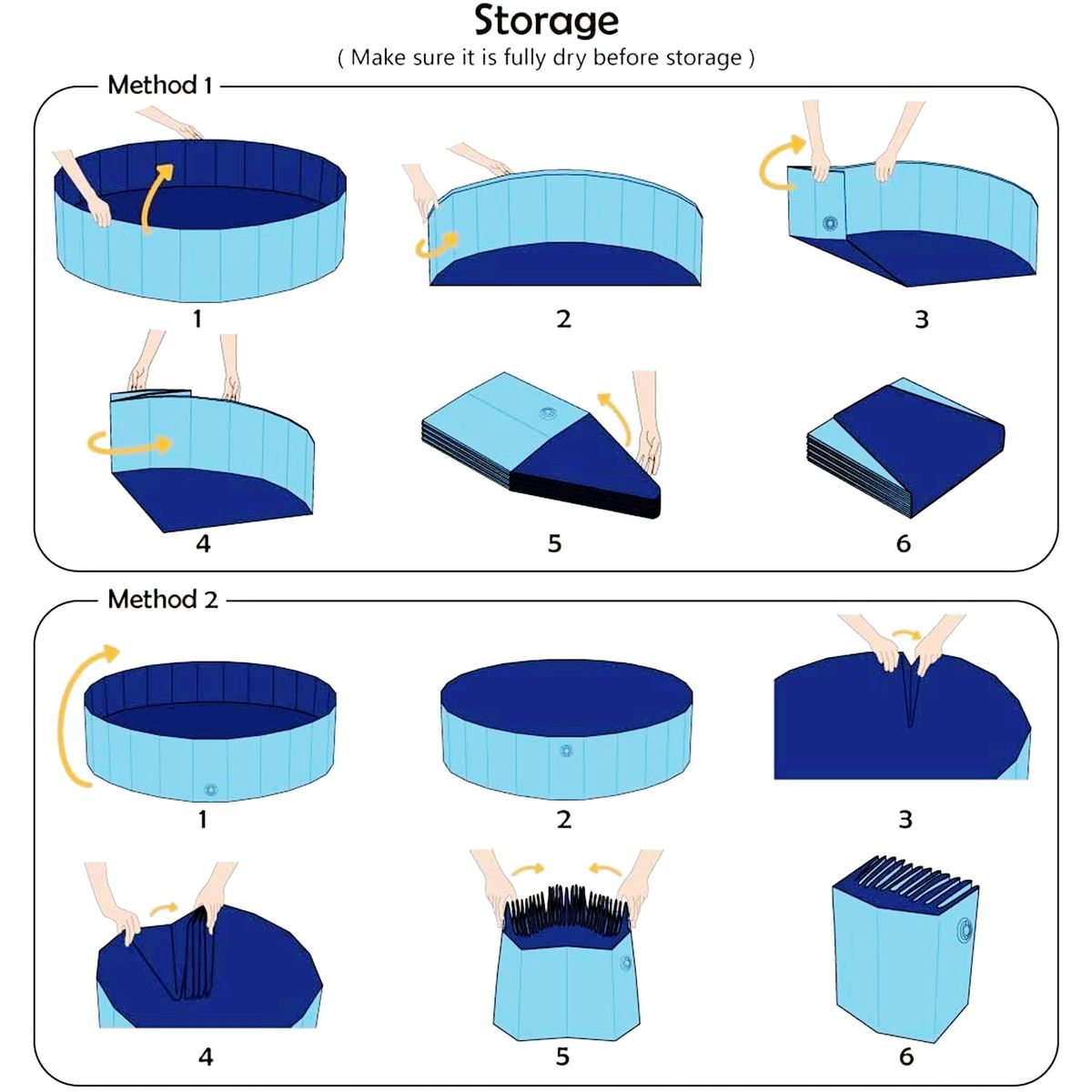 Storage
( Make sure it is fully dry before storage )

Method 1

1

2

3

4

5

6

Method 2

1

2

3

4

5

6