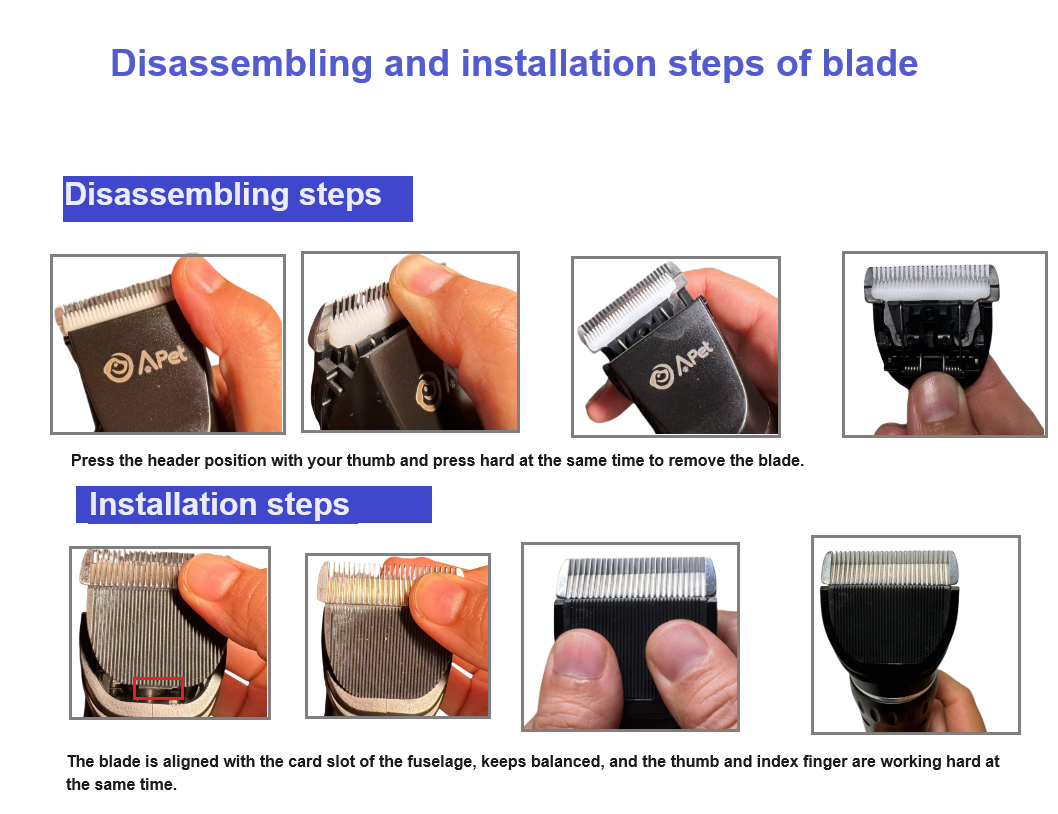 Disassembling and installation steps of blade

Disassembling steps

APet

APet

Press the header position with your thumb and press hard at the same time to remove the blade.

Installation steps

The blade is aligned with the card slot of the fuselage, keeps balanced, and the thumb and index finger are working hard at the same time.