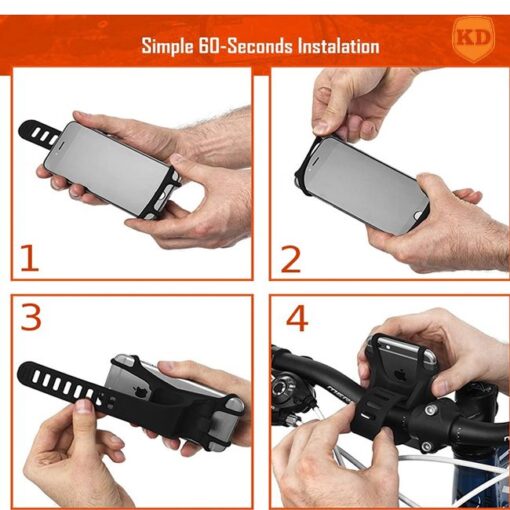 Simple 60-Seconds Instalation

KD

1

2

3

4