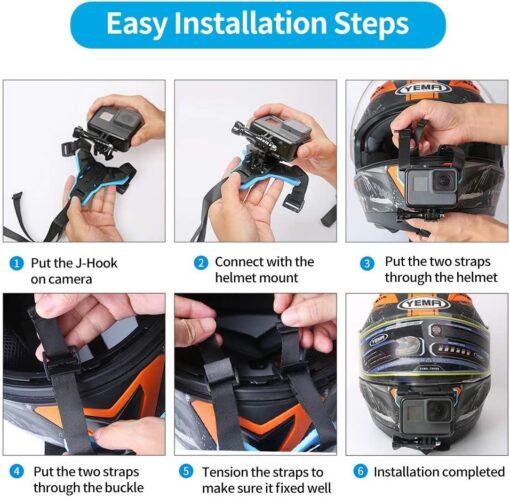 Easy Installation Steps

YEMA

1 Put the J-Hook on camera

2 Connect with the helmet mount

3 Put the two straps through the helmet

YEMA

YEMA

4 Put the two straps through the buckle

5 Tension the straps to make sure it fixed well

6 Installation completed