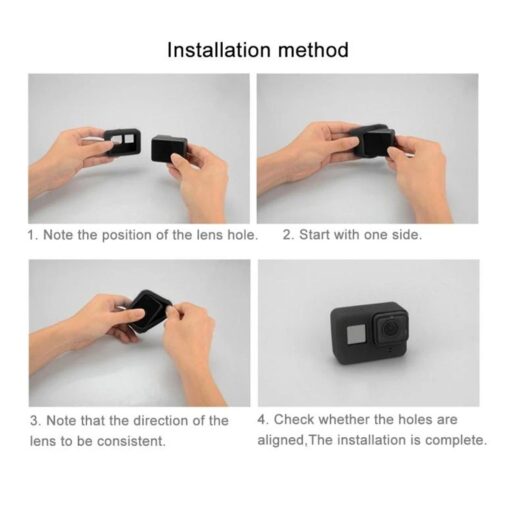 Installation method

1. Note the position of the lens hole.

2. Start with one side.

3. Note that the direction of the lens to be consistent.

4. Check whether the holes are aligned,The installation is complete.