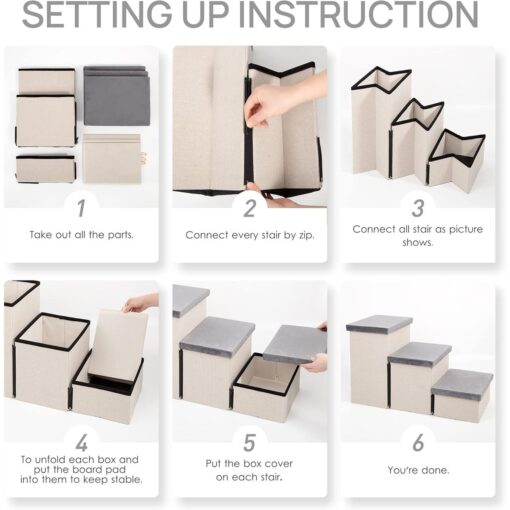 SETTING UP INSTRUCTION

1
Take out all the parts.

2
Connect every stair by zip.

3
Connect all stair as picture shows.

4
To unfold each box and put the board pad into them to keep stable.

5
Put the box cover on each stair.

6
You're done.