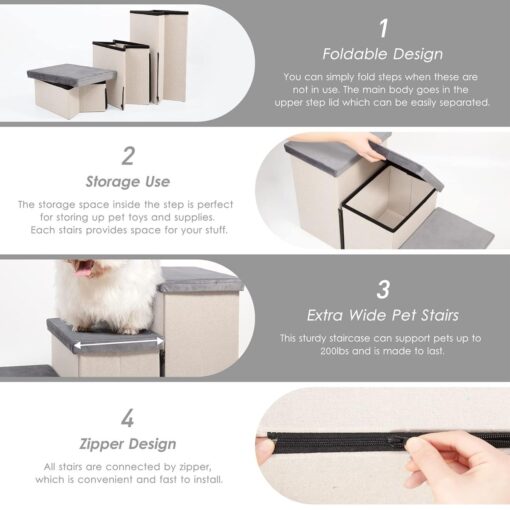 1
Foldable Design
You can simply fold steps when these are not in use. The main body goes in the upper step lid which can be easily separated.

2
Storage Use
The storage space inside the step is perfect for storing up pet toys and supplies. Each stairs provides space for your stuff.

3
Extra Wide Pet Stairs
This sturdy staircase can support pets up to 200lbs and is made to last.

4
Zipper Design
All stairs are connected by zipper, which is convenient and fast to install.