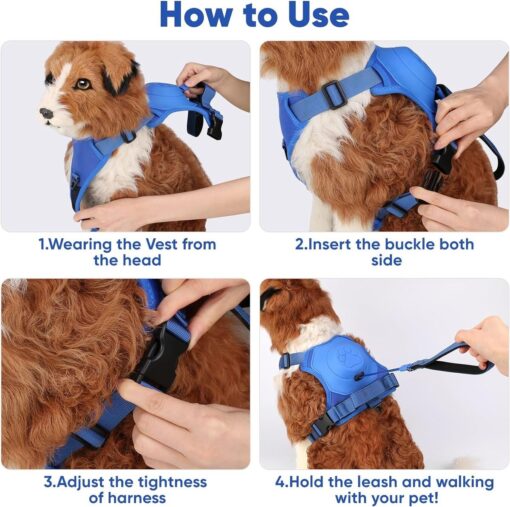 How to Use

1.Wearing the Vest from the head

2.Insert the buckle both side

3.Adjust the tightness of harness

4.Hold the leash and walking with your pet!