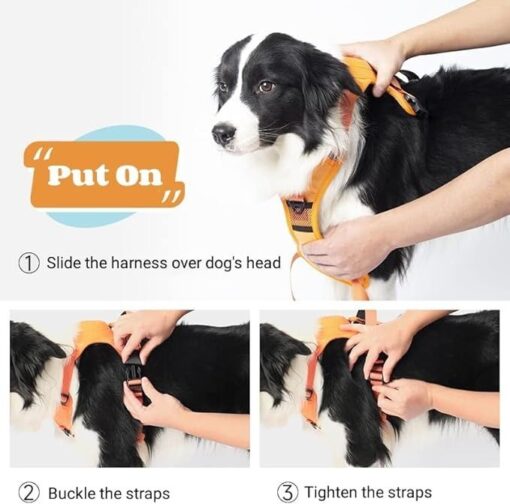 " Put On "

① Slide the harness over dog's head

② Buckle the straps

③ Tighten the straps