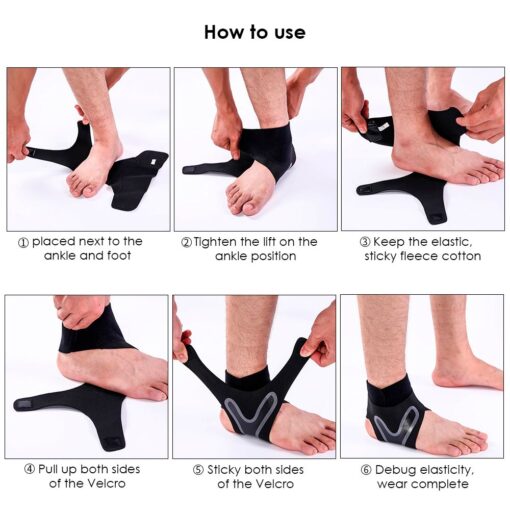 How to use

① placed next to the ankle and foot

② Tighten the lift on the ankle position

③ Keep the elastic, sticky fleece cotton

④ Pull up both sides of the Velcro

⑤ Sticky both sides of the Velcro

⑥ Debug elasticity, wear complete