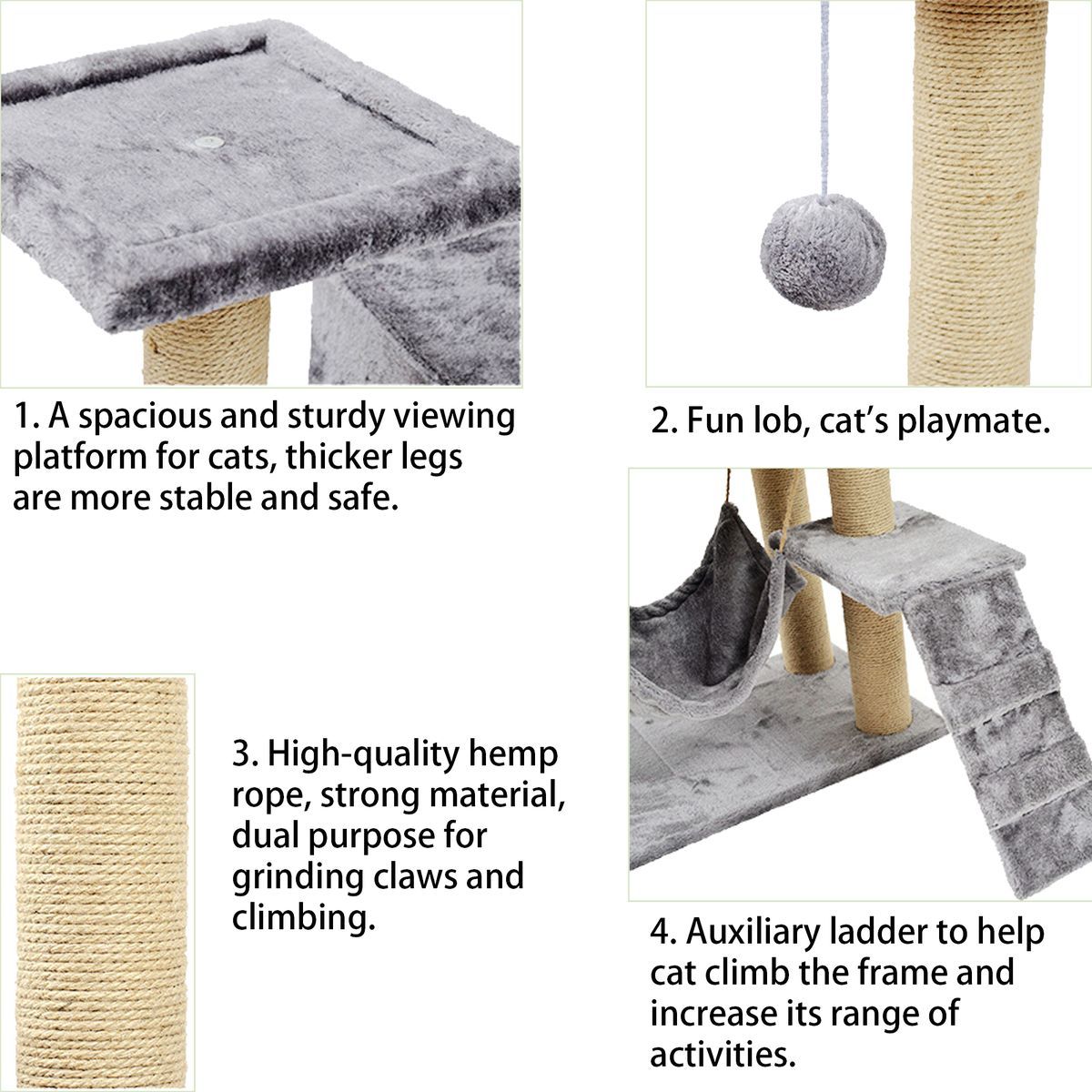 1. A spacious and sturdy viewing platform for cats, thicker legs are more stable and safe.

2. Fun lob, cat's playmate.

3. High-quality hemp rope, strong material, dual purpose for grinding claws and climbing.

4. Auxiliary ladder to help cat climb the frame and increase its range of activities.