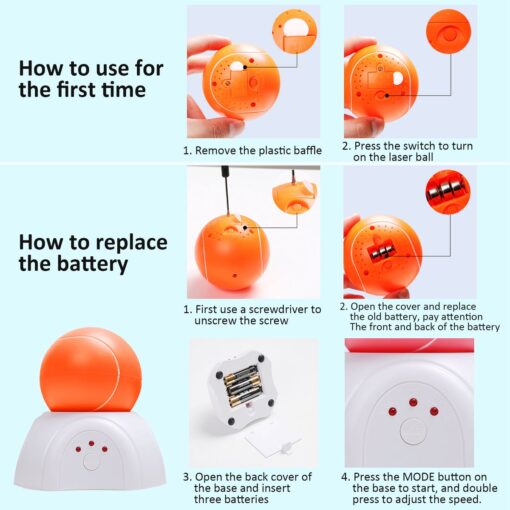 How to use for the first time

1. Remove the plastic baffle

2. Press the switch to turn on the laser ball

How to replace the battery

1. First use a screwdriver to unscrew the screw

2. Open the cover and replace the old battery, pay attention The front and back of the battery

3. Open the back cover of the base and insert three batteries

4. Press the MODE button on the base to start, and double press to adjust the speed.