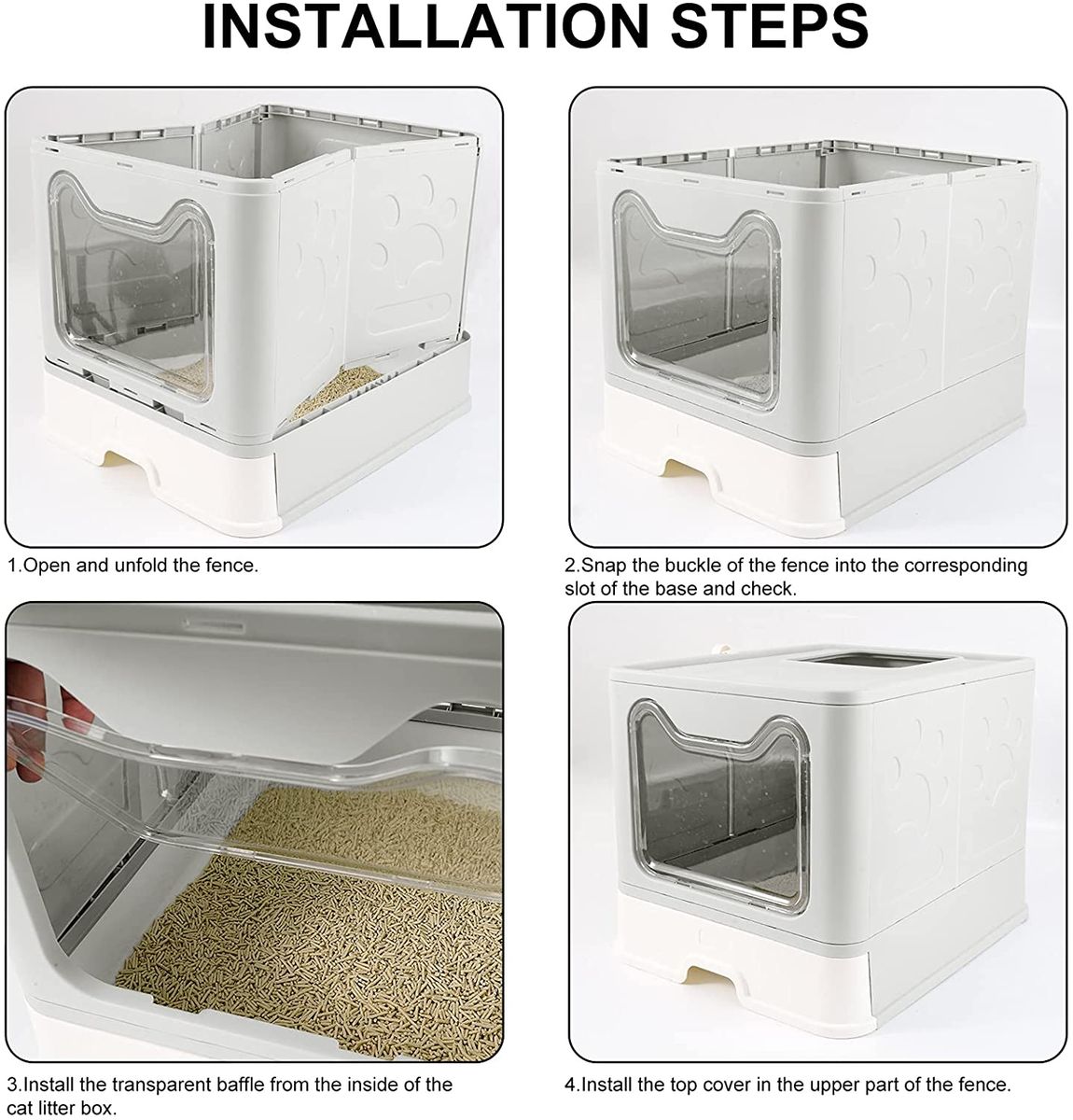 INSTALLATION STEPS

1.Open and unfold the fence.

2.Snap the buckle of the fence into the corresponding slot of the base and check.

3.Install the transparent baffle from the inside of the cat litter box.

4.Install the top cover in the upper part of the fence.