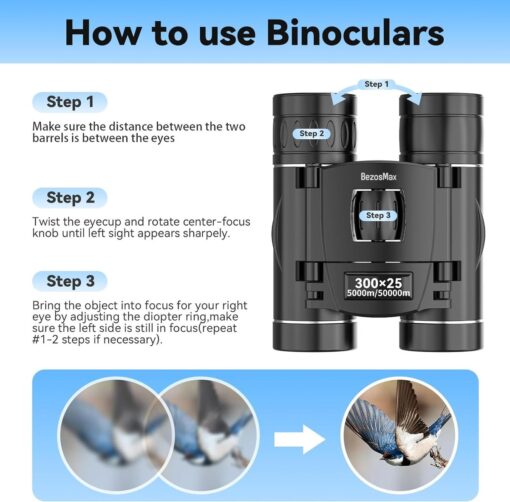 How to use Binoculars

Step 1

Make sure the distance between the two barrels is between the eyes

Step 2

Twist the eyecup and rotate center-focus knob until left sight appears sharpely.

Step 3

Bring the object into focus for your right eye by adjusting the diopter ring,make sure the left side is still in focus(repeat #1-2 steps if necessary).

Step 1

Step 2

BezosMax

Step 3

300×25
5000m/50000m