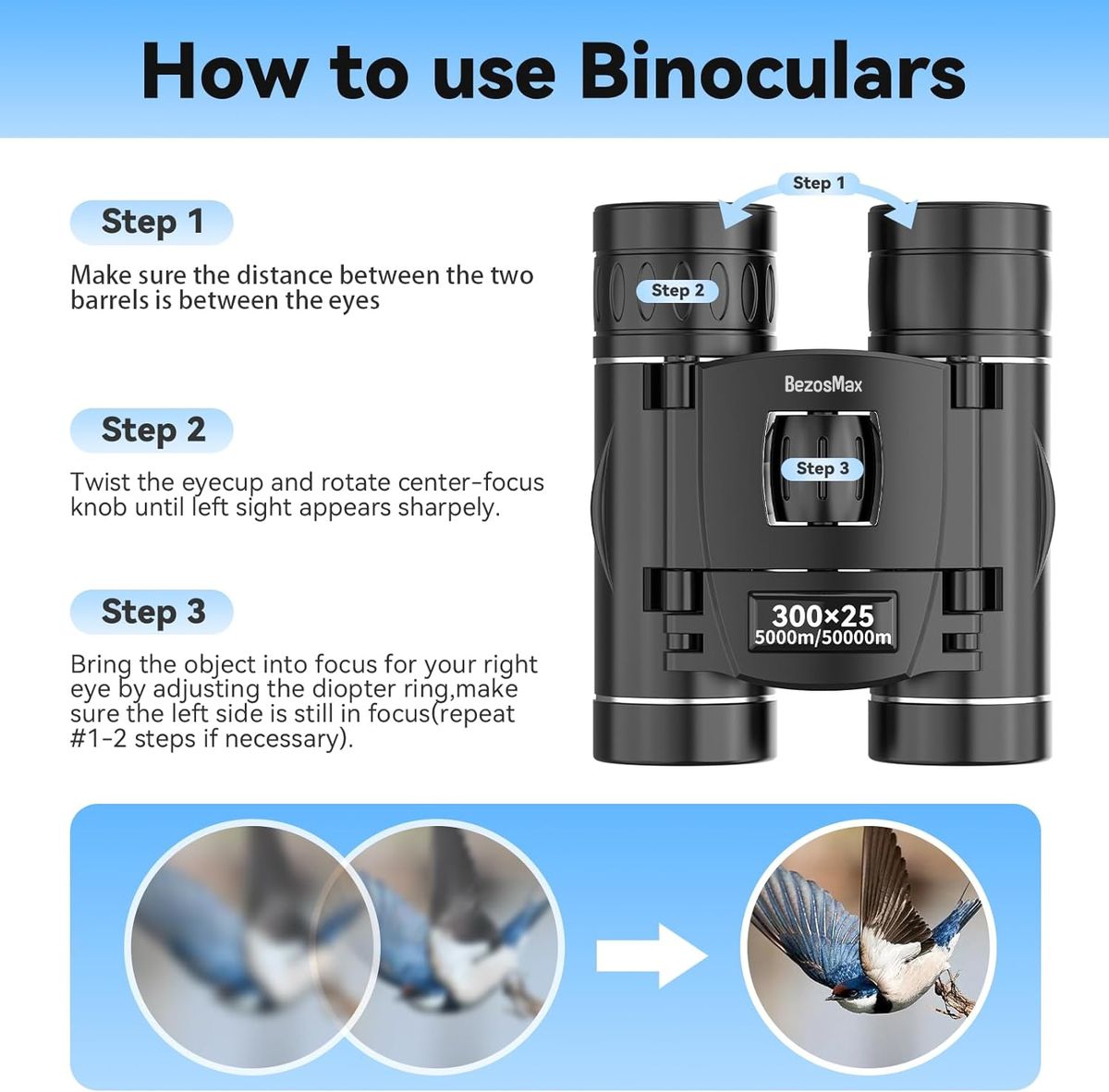 How to use Binoculars

Step 1

Make sure the distance between the two barrels is between the eyes

Step 2

Twist the eyecup and rotate center-focus knob until left sight appears sharpely.

Step 3

Bring the object into focus for your right eye by adjusting the diopter ring,make sure the left side is still in focus(repeat #1-2 steps if necessary).

Step 1

Step 2

BezosMax

Step 3

300×25
5000m/50000m