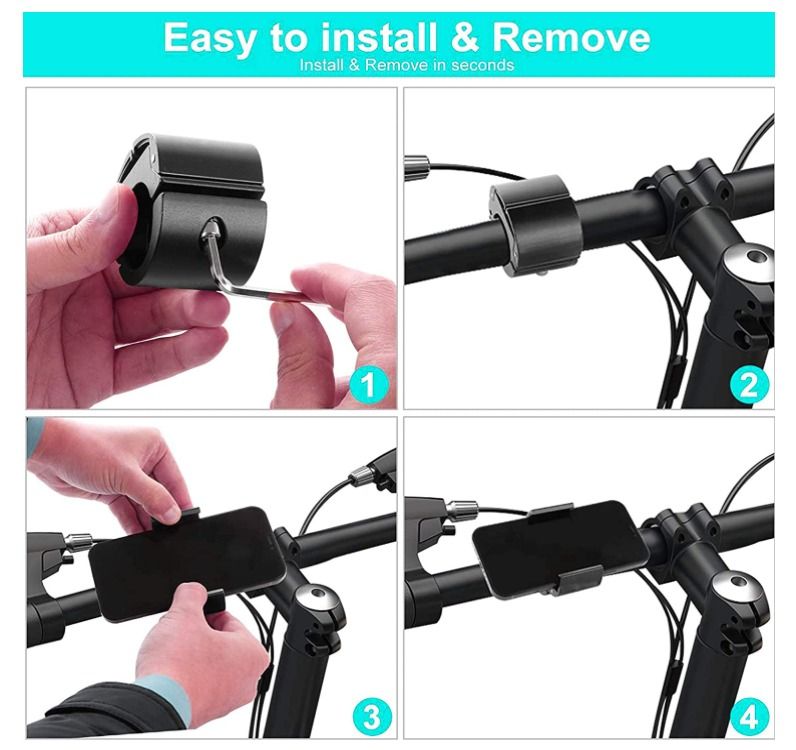 Easy to install & Remove
Install & Remove in seconds

1

2

3

4