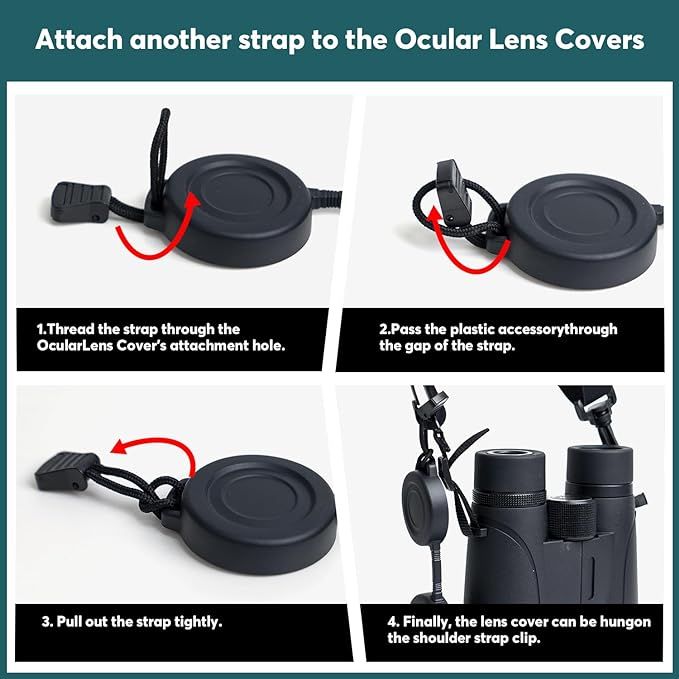 Attach another strap to the Ocular Lens Covers

1.Thread the strap through the OcularLens Cover's attachment hole.

2.Pass the plastic accessorythrough the gap of the strap.

3. Pull out the strap tightly.

4. Finally, the lens cover can be hungon the shoulder strap clip.